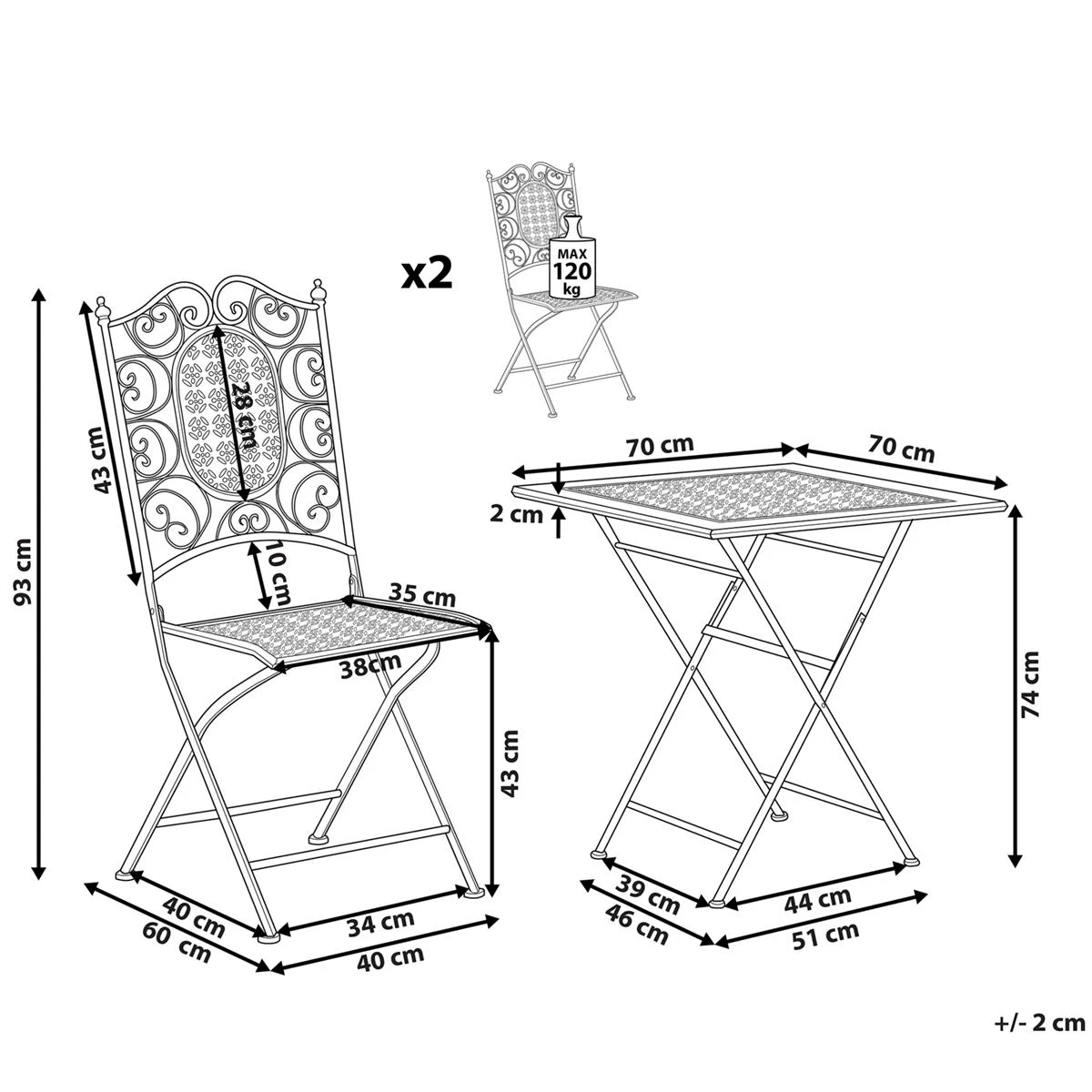 x2

MAX
120
kg

93 cm

43 cm

28 cm

10 cm

35 cm

38cm

43 cm

40 cm
60 cm

34 cm
40 cm

70 cm
70 cm

2 cm

74 cm

39 cm
46 cm

44 cm
51 cm

+/- 2 cm