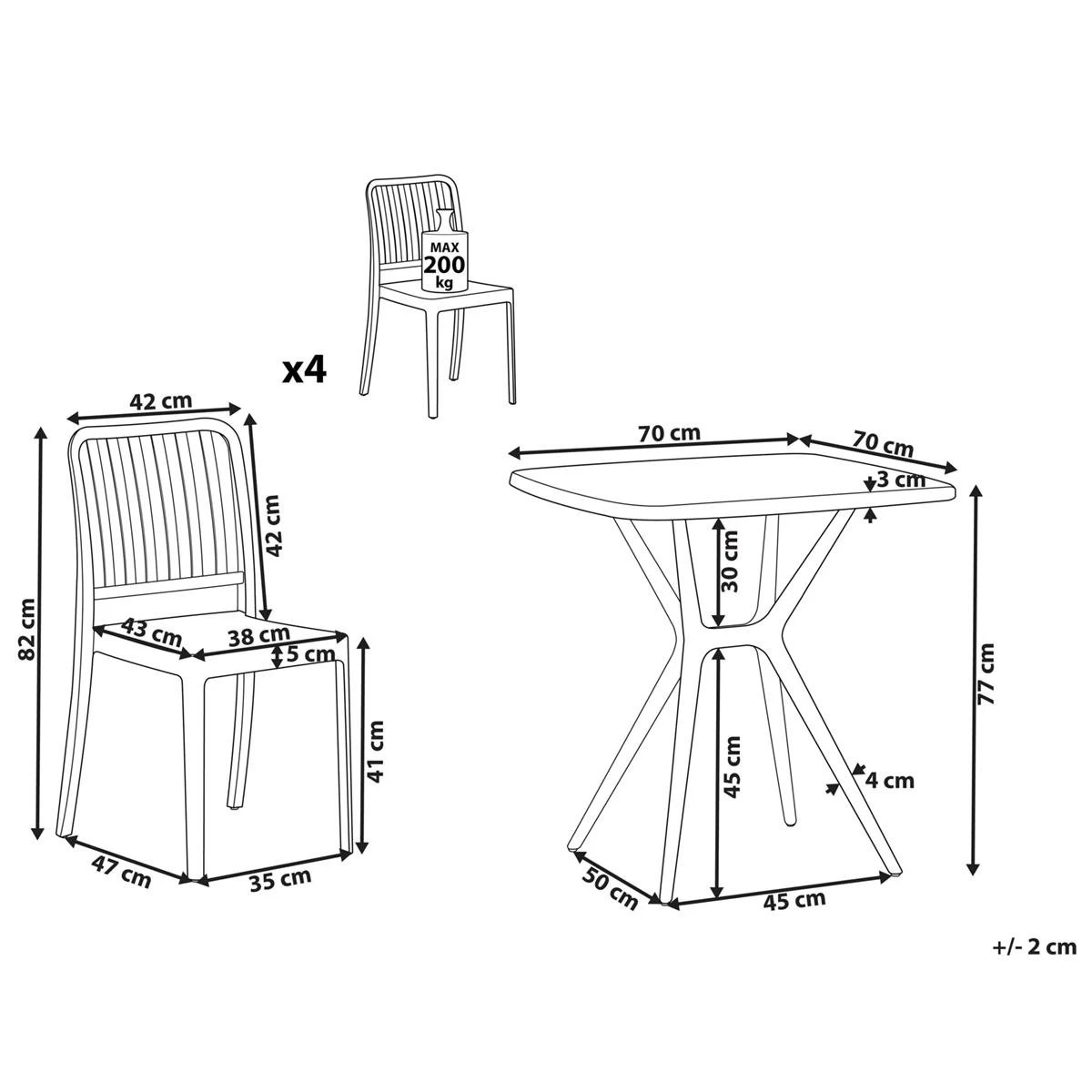 MAX
200
kg

x4

42 cm
42 cm
82 cm
43 cm
38 cm
5 cm
41 cm
47 cm
35 cm

70 cm
70 cm
3 cm
30 cm
77 cm
45 cm
4 cm
50 cm
45 cm

+/- 2 cm